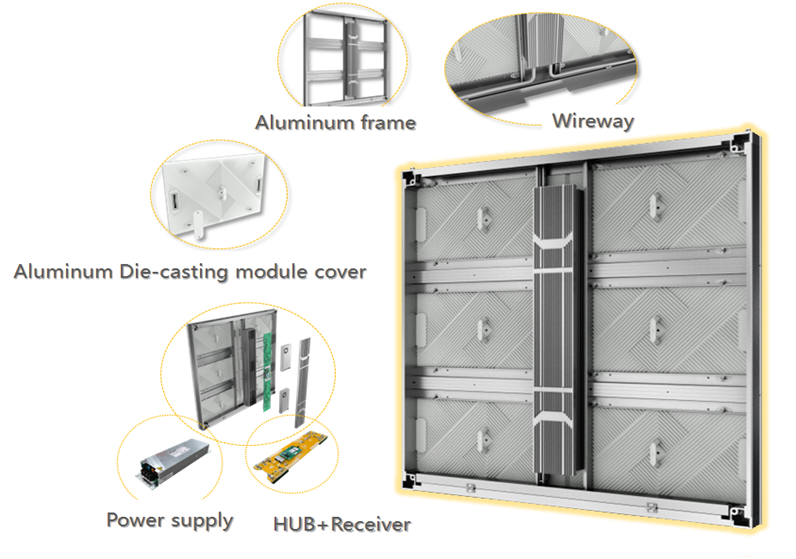 Aluminum frame

Wireway

Aluminum Die-casting module cover

Power supply

HUB+Receiver